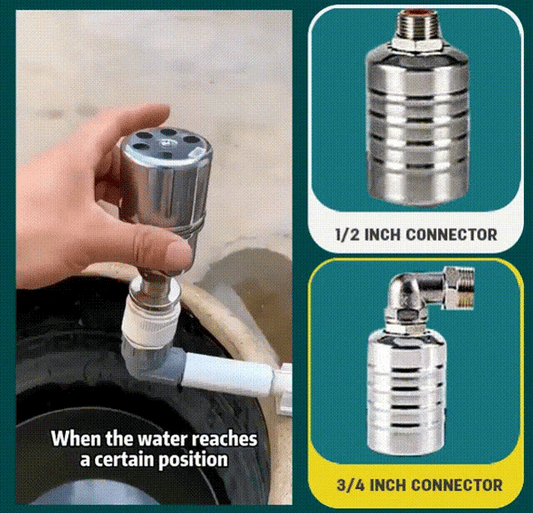 When the water reaches a certain position

1/2 INCH CONNECTOR

3/4 INCH CONNECTOR